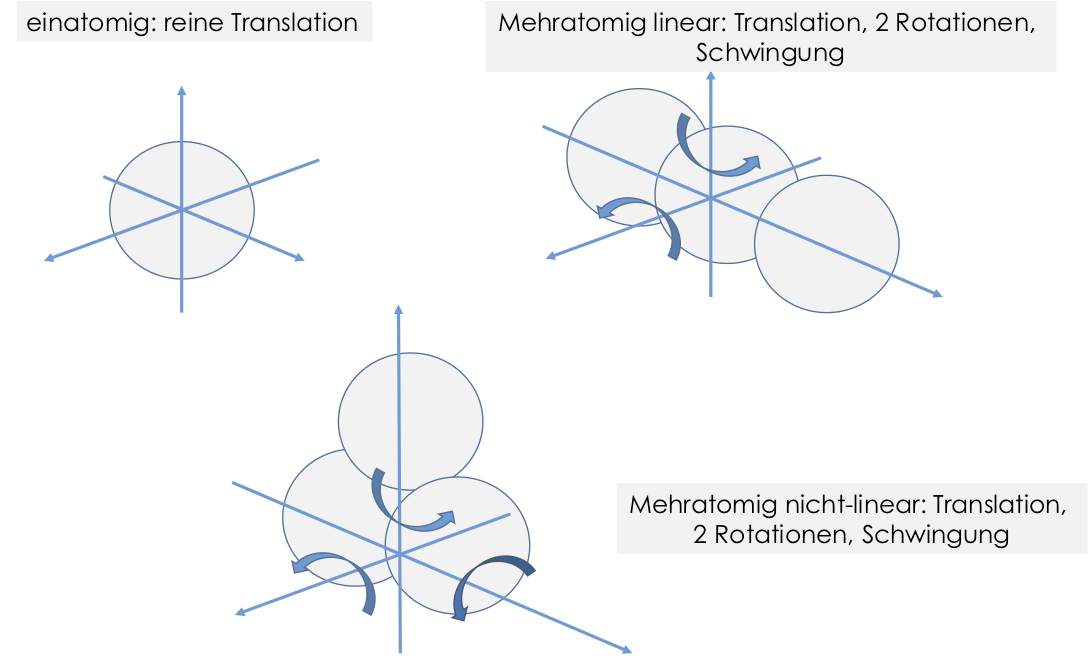 einatomig: reine Translation

Mehratomig linear: Translation, 2 Rotationen, Schwingung

Mehratomig nicht-linear: Translation, 2 Rotationen, Schwingung